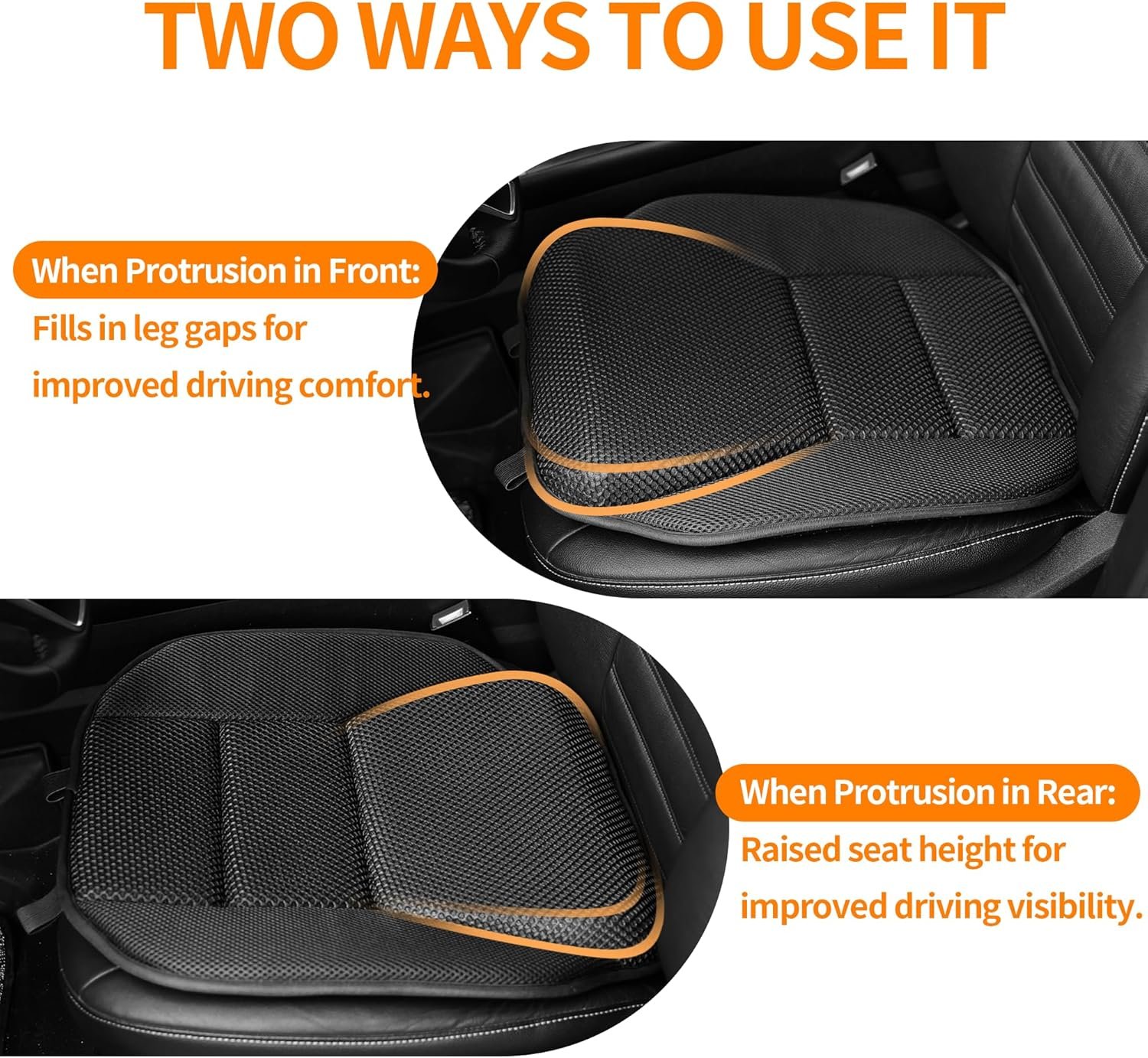 TWO WAYS TO USE IT

When Protrusion in Front:

Fills in leg gaps for improved driving comfort.

When Protrusion in Rear:

Raised seat height for improved driving visibility.