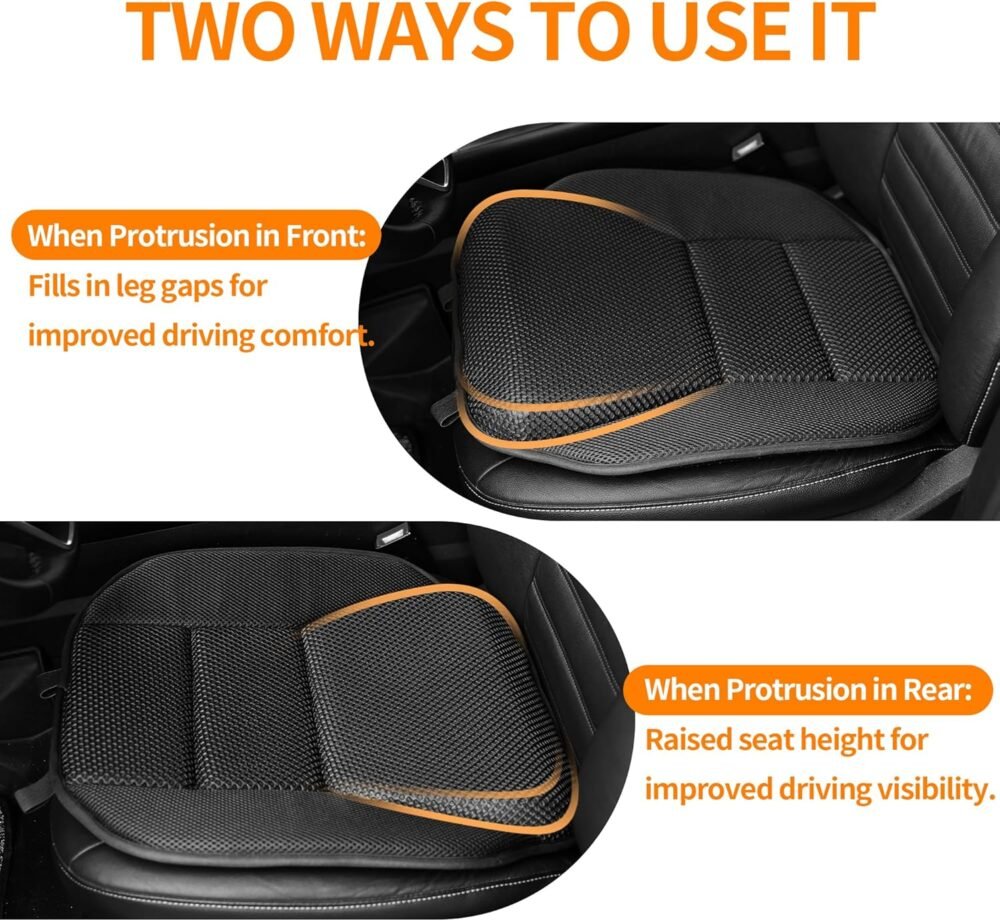 TWO WAYS TO USE IT

When Protrusion in Front:
Fills in leg gaps for improved driving comfort.

When Protrusion in Rear:
Raised seat height for improved driving visibility.