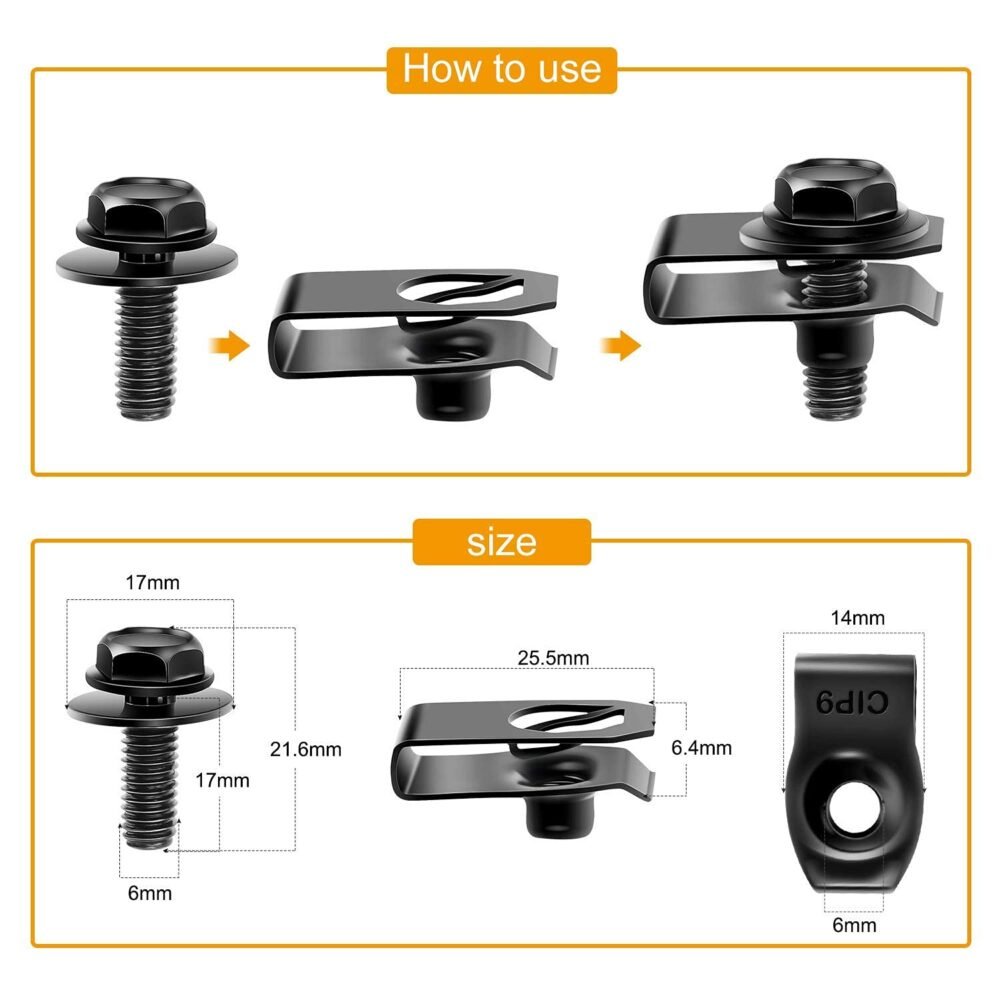 How to use

size

17mm

21.6mm

17mm

6mm

25.5mm

6.4mm

14mm

CIP9

6mm